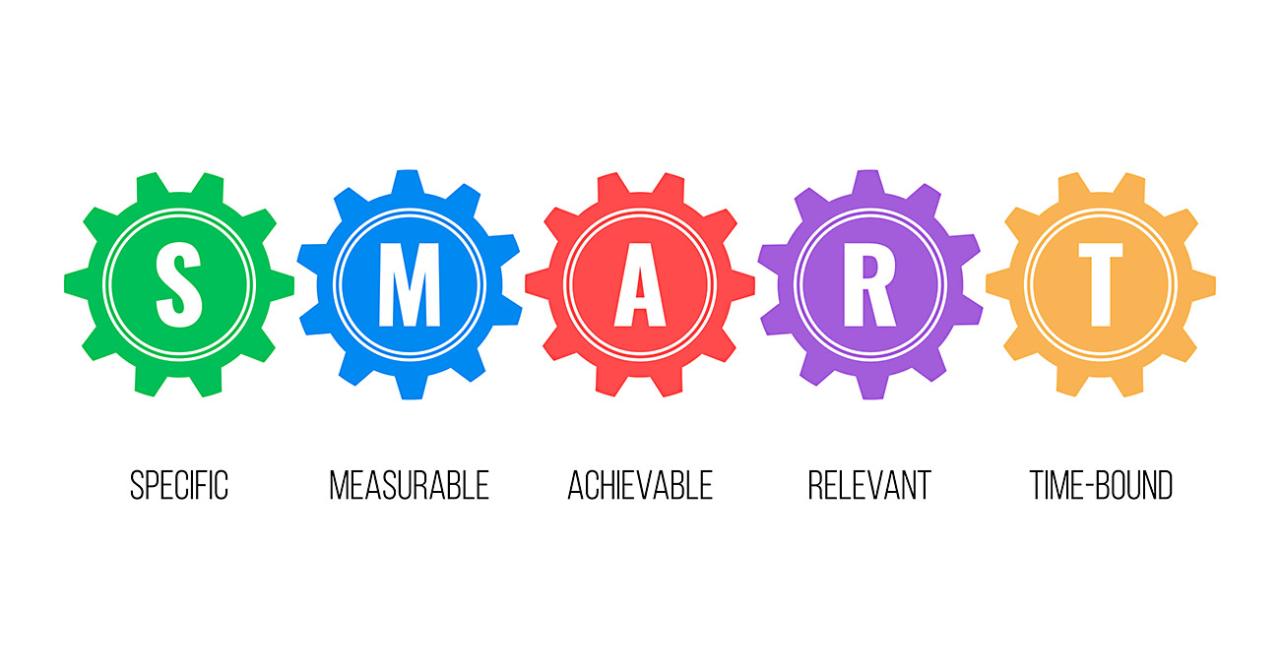 S M A R T

SPECIFIC MEASURABLE ACHIEVABLE RELEVANT TIME-BOUND